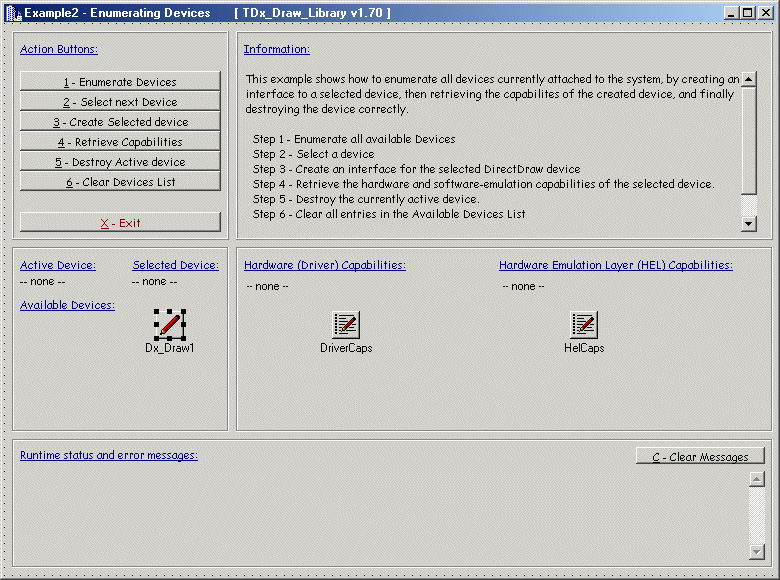 Example2 - Enumerating Devices [ TDx_Draw_Library v1.70 ]

Action Buttons:

1 - Enumerate Devices
2 - Select next Device
3 - Create Selected device
4 - Retrieve Capabilities
5 - Destroy Active device
6 - Clear Devices List

X - Exit

Information:

This example shows how to enumerate all devices currently attached to the system, by creating an interface to a selected device, then retrieving the capabilites of the created device, and finally destroying the device correctly.

Step 1 - Enumerate all available Devices
Step 2 - Select a device
Step 3 - Create an interface for the selected DirectDraw device
Step 4 - Retrieve the hardware and software-emulation capabilities of the selected device.
Step 5 - Destroy the currently active device.
Step 6 - Clear all entries in the Available Devices List

Active Device:
-- none --
Selected Device:
-- none --
Available Devices:
Dx_Draw1

Hardware (Driver) Capabilities:
-- none --
DriverCaps

Hardware Emulation Layer (HEL) Capabilities:
-- none --
HelCaps

Runtime status and error messages:
C - Clear Messages